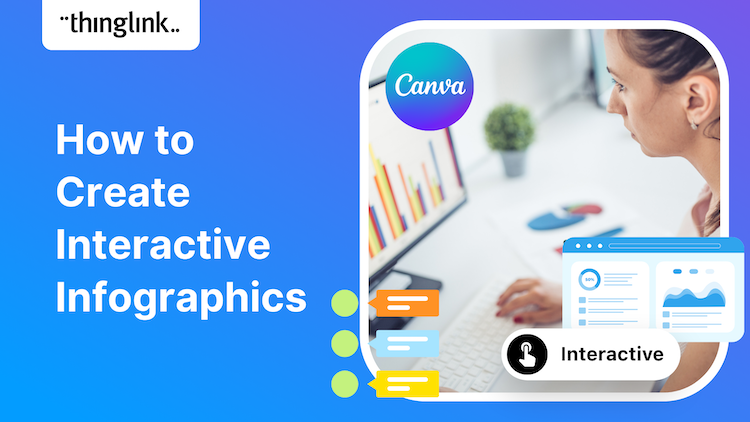 thinglink

How to Create Interactive Infographics

Canva

60%

Interactive